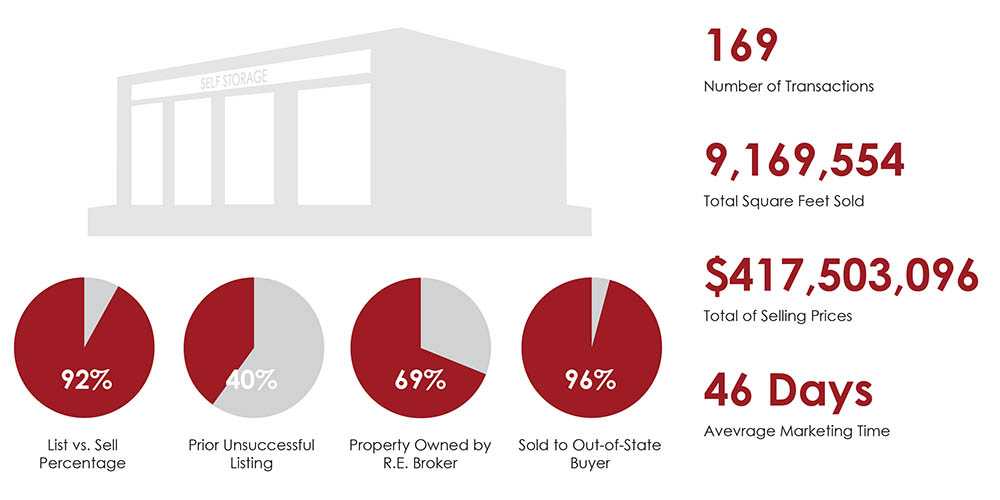 SELF STORAGE

92%
List vs. Sell Percentage

40%
Prior Unsuccessful Listing

69%
Property Owned by R.E. Broker

96%
Sold to Out-of-State Buyer

169
Number of Transactions

9,169,554
Total Square Feet Sold

$417,503,096
Total of Selling Prices

46 Days
Avevrage Marketing Time